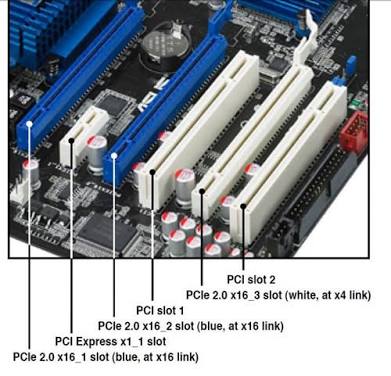 PCI slot 2
PCIe 2.0 x16_3 slot (white, at x4 link)
PCI slot 1
PCIe 2.0 x16_2 slot (blue, at x16 link)
PCI Express x1_1 slot
PCIe 2.0 x16_1 slot (blue, at x16 link)